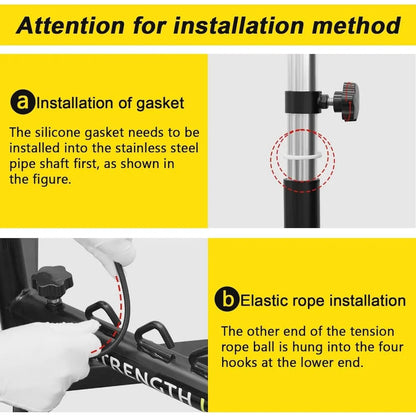 Attention for installation method

a Installation of gasket

The silicone gasket needs to be installed into the stainless steel pipe shaft first, as shown in the figure.

TRENGTH

b Elastic rope installation

The other end of the tension rope ball is hung into the four hooks at the lower end.